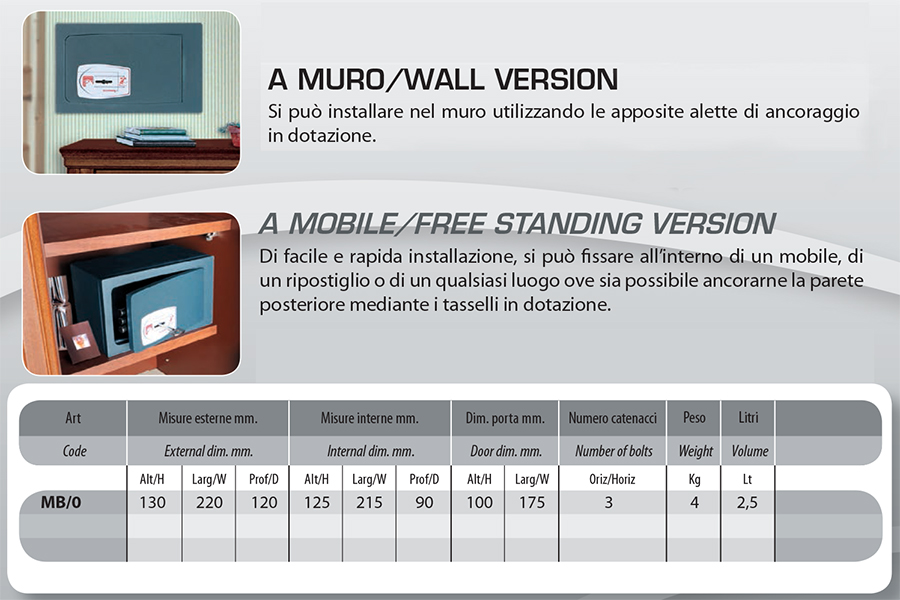 A MURO/WALL VERSION
Si può installare nel muro utilizzando le apposite alette di ancoraggio in dotazione.

A MOBILE/FREE STANDING VERSION
Di facile e rapida installazione, si può fissare all'interno di un mobile, di un ripostiglio o di un qualsiasi luogo ove sia possibile ancorarne la parete posteriore mediante i tasselli in dotazione.

| Art | Misure esterne mm. | | | Misure interne mm. | | | Dim. porta mm. | | Numero catenacci | Peso | Litri |
|---|---|---|---|---|---|---|---|---|---|---|---|
| Code | External dim. mm. | | | Internal dim. mm. | | | Door dim. mm. | | Number of bolts | Weight | Volume |
| | Alt/H | Larg/W | Prof/D | Alt/H | Larg/W | Prof/D | Alt/H | Larg/W | Oriz/Horiz | Kg | Lt |
| MB/0 | 130 | 220 | 120 | 125 | 215 | 90 | 100 | 175 | 3 | 4 | 2,5 |