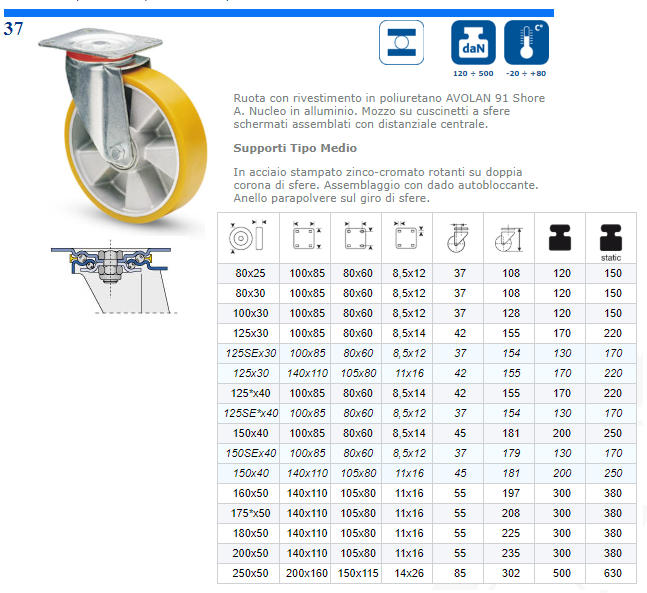 37

daN

120 ÷ 500

C°

-20 ÷ +80

Ruota con rivestimento in poliuretano AVOLAN 91 Shore A. Nucleo in alluminio. Mozzo su cuscinetti a sfere schermati assemblati con distanziale centrale.

Supporti Tipo Medio

In acciaio stampato zinco-cromato rotanti su doppia corona di sfere. Assemblaggio con dado autobloccante. Anello parapolvere sul giro di sfere.

| | | | | | | | static |
|---|---|---|---|---|---|---|---|
| 80x25 | 100x85 | 80x60 | 8,5x12 | 37 | 108 | 120 | 150 |
| 80x30 | 100x85 | 80x60 | 8,5x12 | 37 | 108 | 120 | 150 |
| 100x30 | 100x85 | 80x60 | 8,5x12 | 37 | 128 | 120 | 150 |
| 125x30 | 100x85 | 80x60 | 8,5x14 | 42 | 155 | 170 | 220 |
| 125SEx30 | 100x85 | 80x60 | 8,5x12 | 37 | 154 | 130 | 170 |
| 125x30 | 140x110 | 105x80 | 11x16 | 42 | 155 | 170 | 220 |
| 125*x40 | 100x85 | 80x60 | 8,5x14 | 42 | 155 | 170 | 220 |
| 125SE*x40 | 100x85 | 80x60 | 8,5x12 | 37 | 154 | 130 | 170 |
| 150x40 | 100x85 | 80x60 | 8,5x14 | 45 | 181 | 200 | 250 |
| 150SEx40 | 100x85 | 80x60 | 8,5x12 | 37 | 179 | 130 | 170 |
| 150x40 | 140x110 | 105x80 | 11x16 | 45 | 181 | 200 | 250 |
| 160x50 | 140x110 | 105x80 | 11x16 | 55 | 197 | 300 | 380 |
| 175*x50 | 140x110 | 105x80 | 11x16 | 55 | 208 | 300 | 380 |
| 180x50 | 140x110 | 105x80 | 11x16 | 55 | 225 | 300 | 380 |
| 200x50 | 140x110 | 105x80 | 11x16 | 55 | 235 | 300 | 380 |
| 250x50 | 200x160 | 150x115 | 14x26 | 85 | 302 | 500 | 630 |